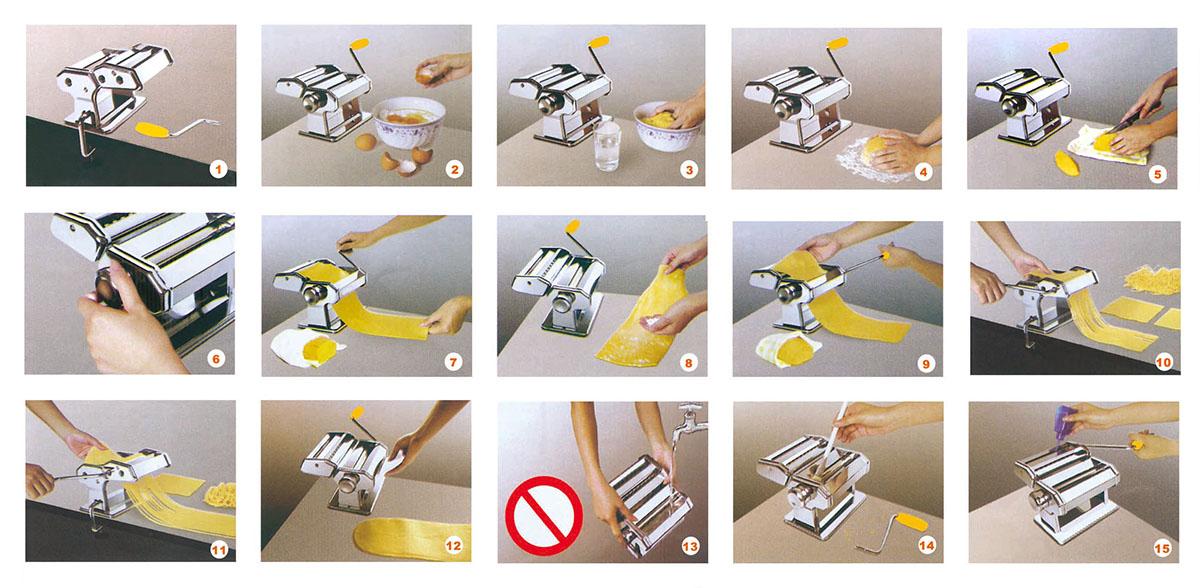 1
2
3
4
5
6
7
8
9
10
11
12
13
14
15